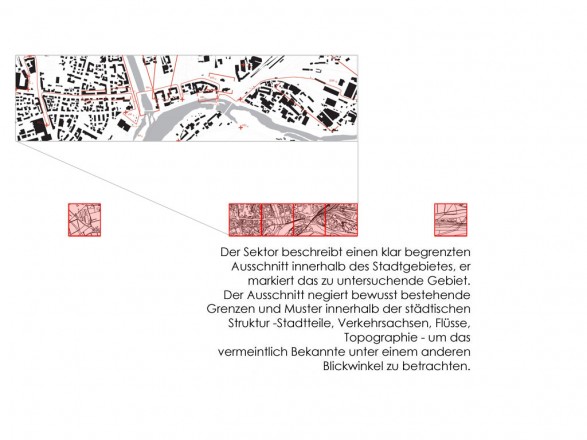 Der Sektor beschreibt einen klar begrenzten Ausschnitt innerhalb des Stadtgebietes, er markiert das zu untersuchende Gebiet.
Der Ausschnitt negiert bewusst bestehende Grenzen und Muster innerhalb der städtischen Struktur -Stadtteile, Verkehrsachsen, Flüsse, Topographie - um das vermeintlich Bekannte unter einem anderen Blickwinkel zu betrachten.